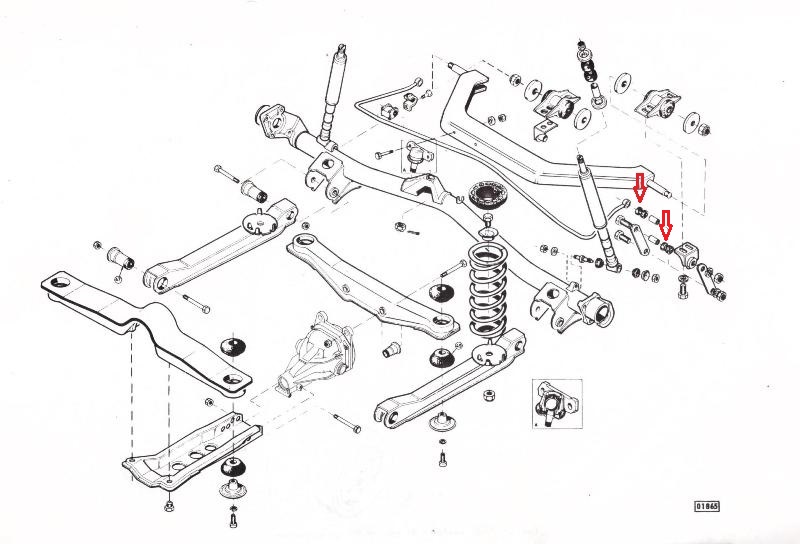 01865